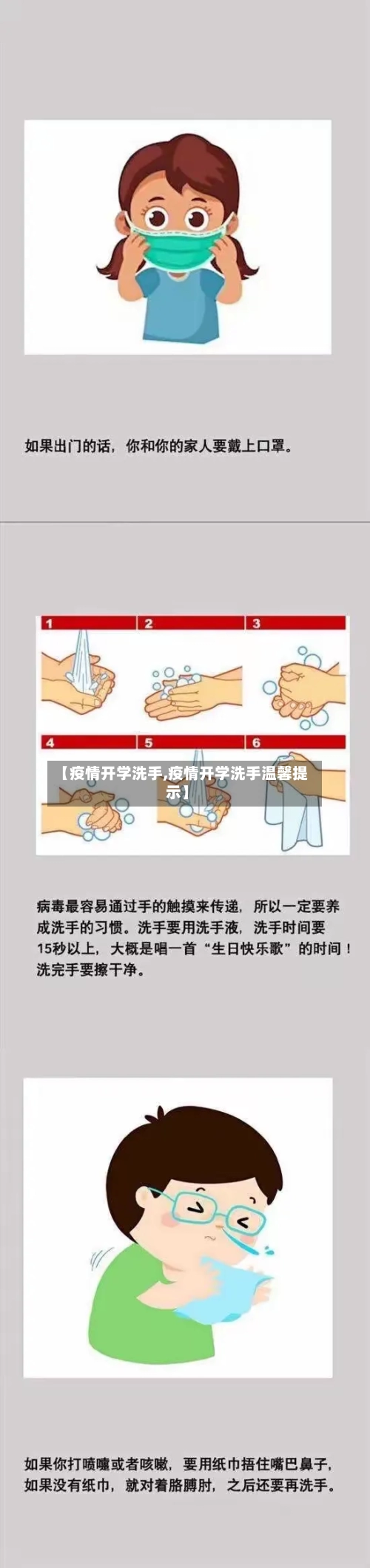 如果出门的话，你和你的家人要戴上口罩。

1 2 3

4 5 6

【疫情开学洗手,疫情开学洗手温馨提示】

病毒最容易通过手的触摸来传递，所以一定要养成洗手的习惯。洗手要用洗手液，洗手时间要15秒以上，大概是唱一首“生日快乐歌”的时间！洗完手要擦干净。

如果你打喷嚏或者咳嗽，要用纸巾捂住嘴巴鼻子，如果没有纸巾，就对着胳膊肘，之后还要再洗手。